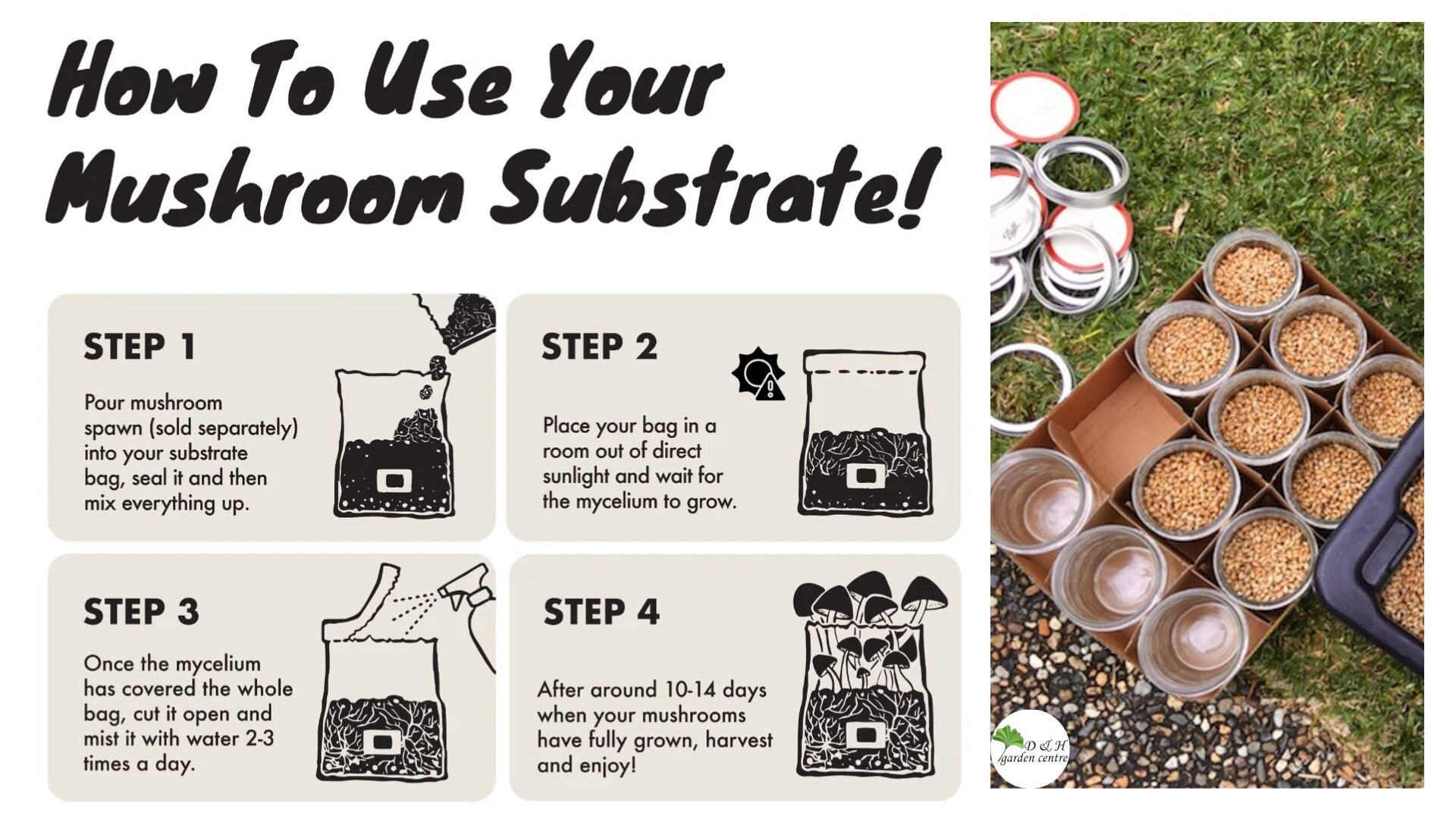 How To Use Your Mushroom Substrate!

STEP 1

Pour mushroom spawn (sold separately) into your substrate bag, seal it and then mix everything up.

STEP 2

Place your bag in a room out of direct sunlight and wait for the mycelium to grow.

STEP 3

Once the mycelium has covered the whole bag, cut it open and mist it with water 2-3 times a day.

STEP 4

After around 10-14 days when your mushrooms have fully grown, harvest and enjoy!

D & H garden centre